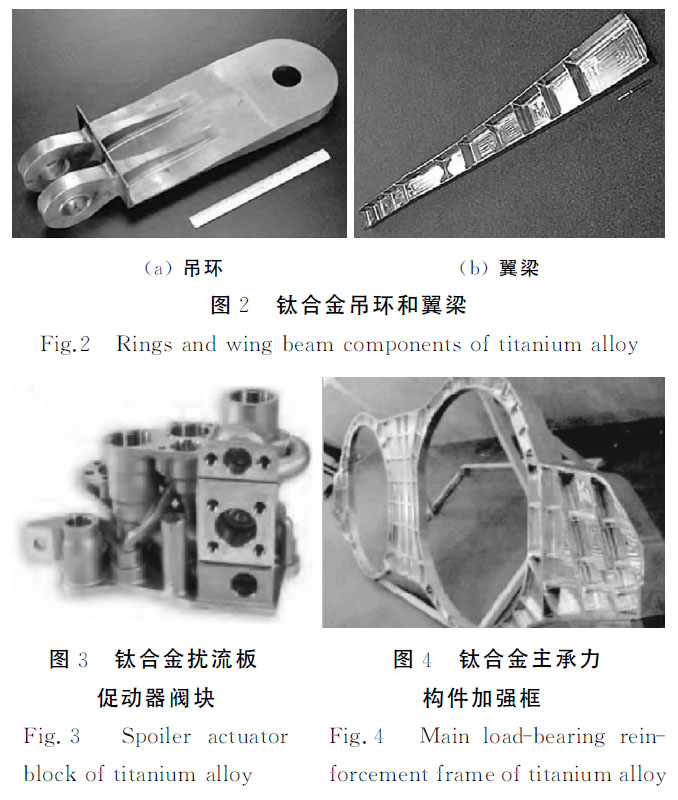 (a) 吊环

(b) 翼梁

图 2　钛合金吊环和翼梁

Fig.2　Rings and wing beam components of titanium alloy

图 3　钛合金扰流板促动器阀块

Fig. 3　Spoiler actuator block of titanium alloy

图 4　钛合金主承力构件加强框

Fig. 4　Main load-bearing reinforcement frame of titanium alloy